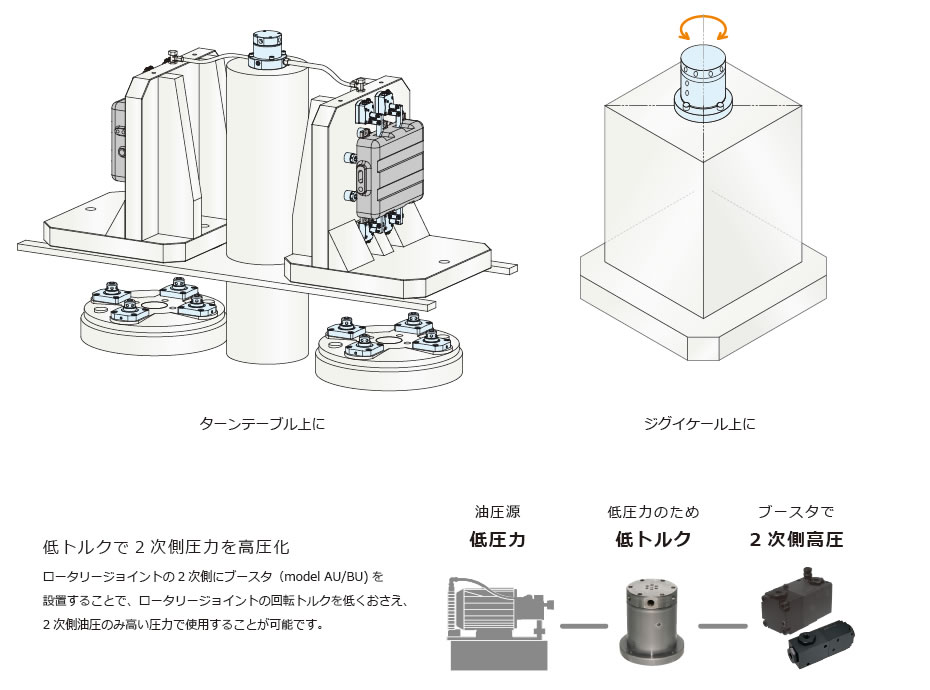 ターンテーブル上に

ジグイケール上に

低トルクで 2 次側圧力を高圧化

ロータリージョイントの 2 次側にブースタ（model AU/BU）を設置することで、ロータリージョイントの回転トルクを低くおさえ、2 次側油圧のみ高い圧力で使用することが可能です。

油圧源
低圧力

低圧力のため
低トルク

ブースタで
2 次側高圧