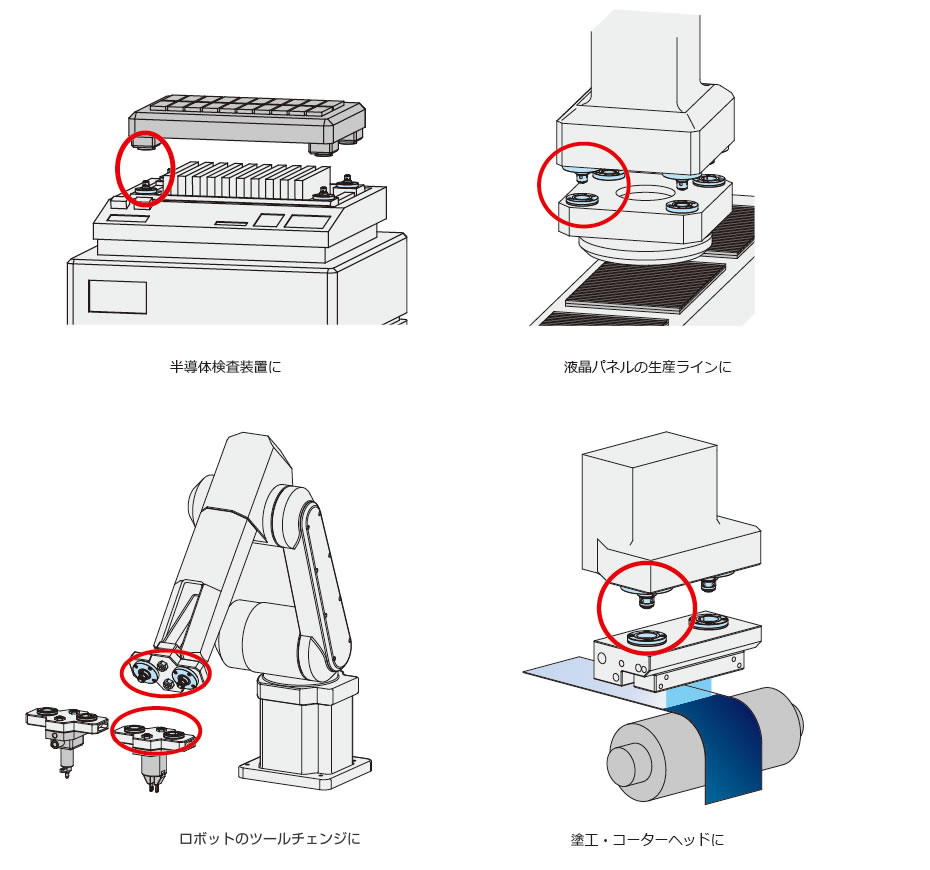 半導体検査装置に

液晶パネルの生産ラインに

ロボットのツールチェンジに

塗工・コーターヘッドに