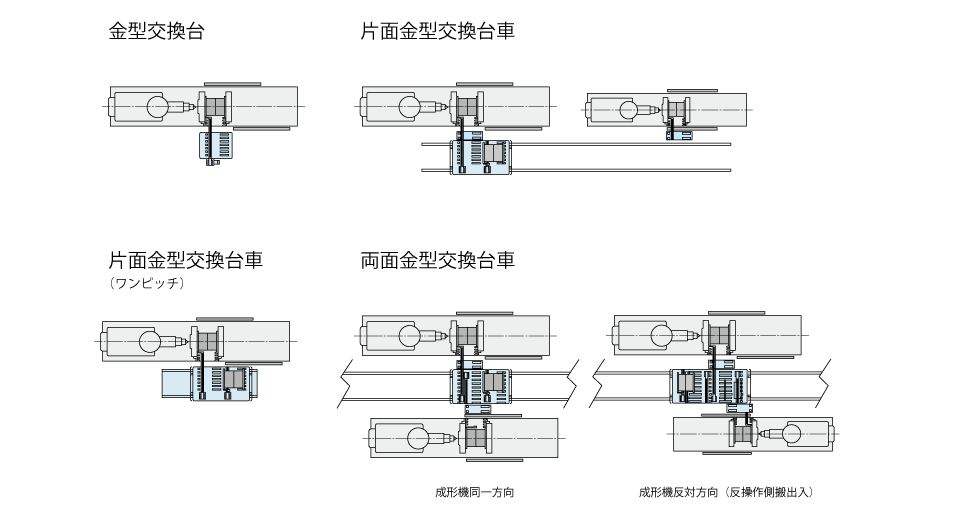 金型交換台

片面金型交換台車

片面金型交換台車
（ワンピッチ）

両面金型交換台車

成形機同一方向

成形機反対方向（反操作側搬出入）