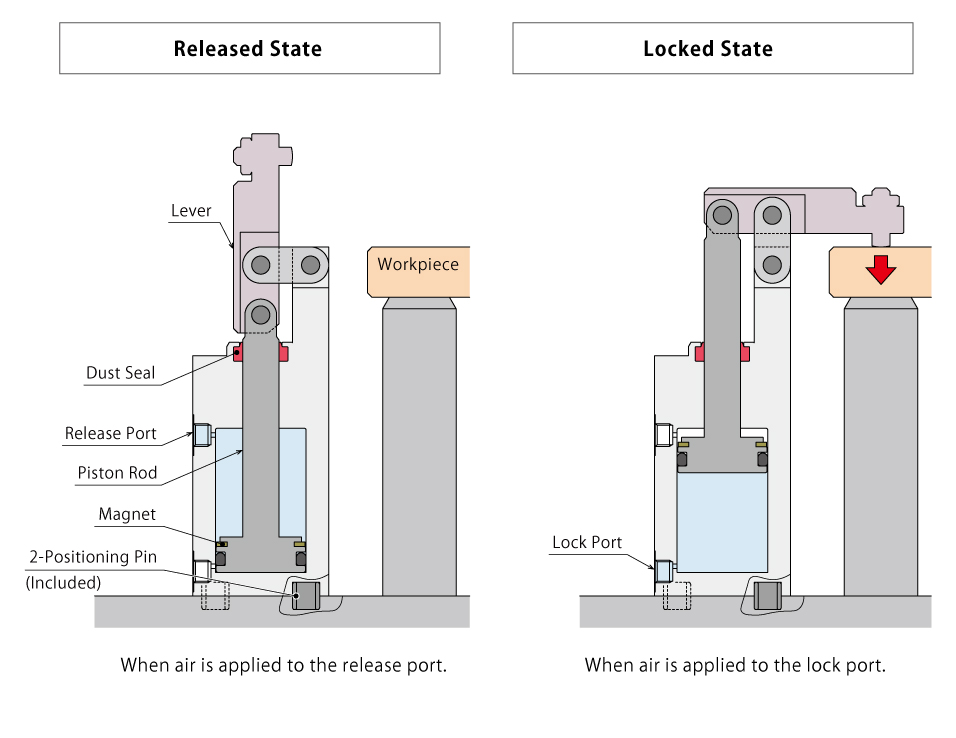 Released State

Lever

Workpiece

Dust Seal

Release Port

Piston Rod

Magnet

2-Positioning Pin (Included)

When air is applied to the release port.

Locked State

Lock Port

When air is applied to the lock port.