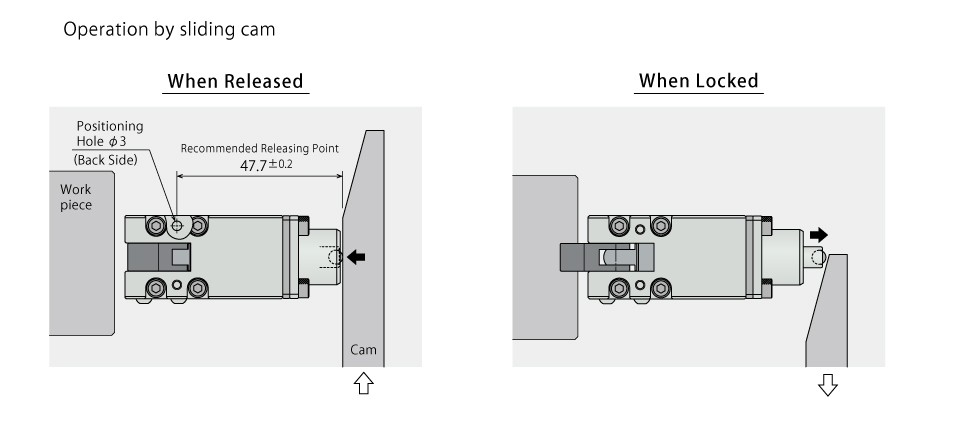 Operation by sliding cam

When Released

Positioning Hole $\phi 3$ (Back Side)

Recommended Releasing Point $47.7^{\pm 0.2}$

Work piece

Cam

When Locked