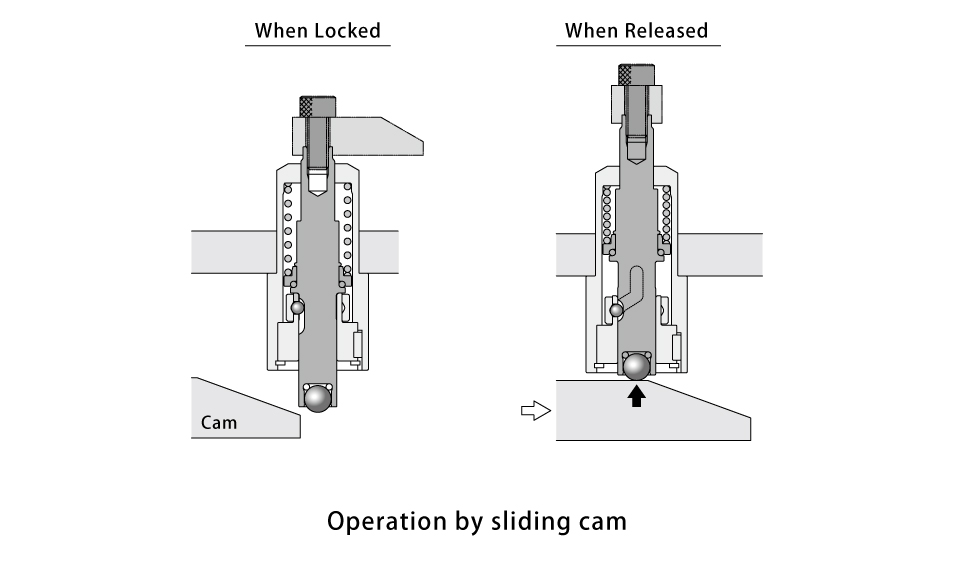 When Locked

When Released

Cam

Operation by sliding cam