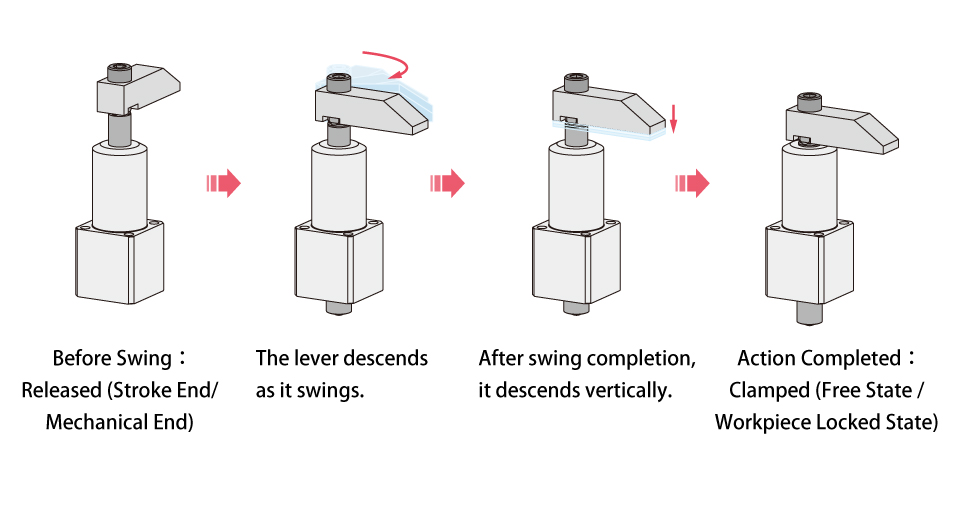 Before Swing：
Released (Stroke End/
Mechanical End)

The lever descends
as it swings.

After swing completion,
it descends vertically.

Action Completed：
Clamped (Free State /
Workpiece Locked State)