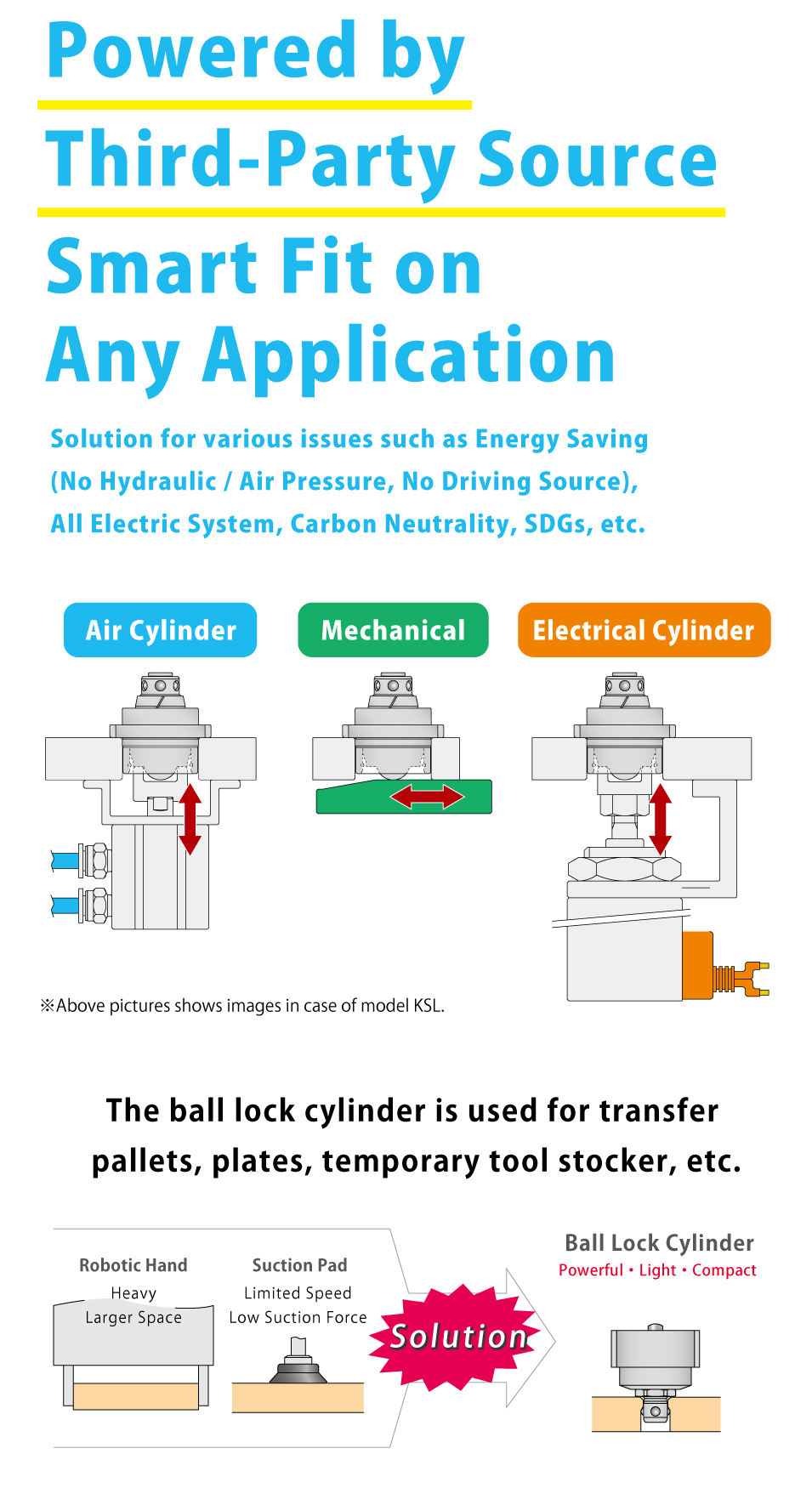 Powered by
Third-Party Source
Smart Fit on
Any Application

Solution for various issues such as Energy Saving (No Hydraulic / Air Pressure, No Driving Source), All Electric System, Carbon Neutrality, SDGs, etc.

Air Cylinder

Mechanical

Electrical Cylinder

※Above pictures shows images in case of model KSL.

The ball lock cylinder is used for transfer pallets, plates, temporary tool stocker, etc.

Robotic Hand
Heavy
Larger Space

Suction Pad
Limited Speed
Low Suction Force

Solution

Ball Lock Cylinder
Powerful • Light • Compact