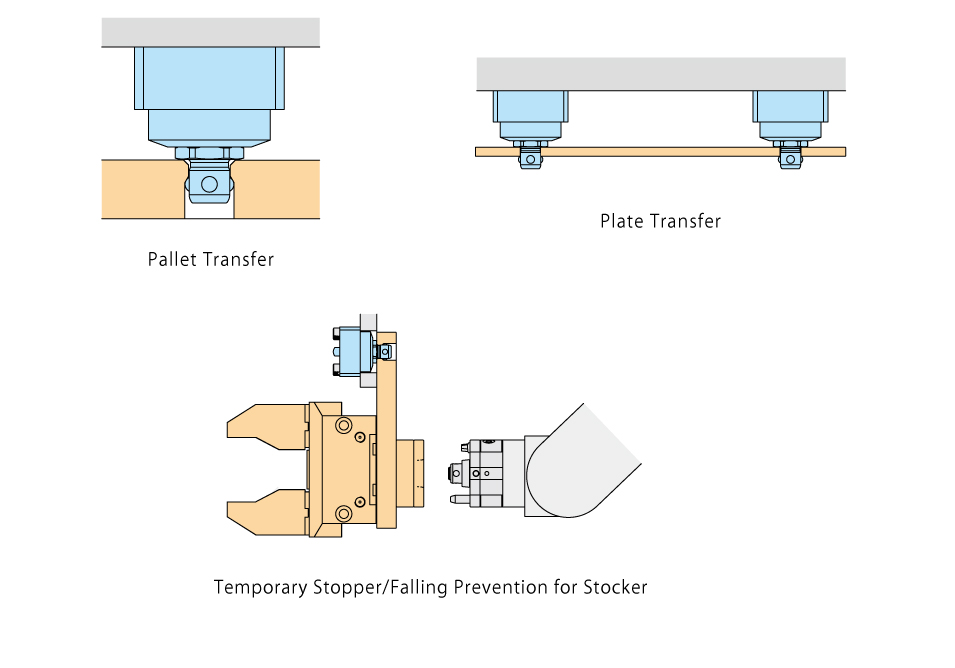 Pallet Transfer

Plate Transfer

Temporary Stopper/Falling Prevention for Stocker