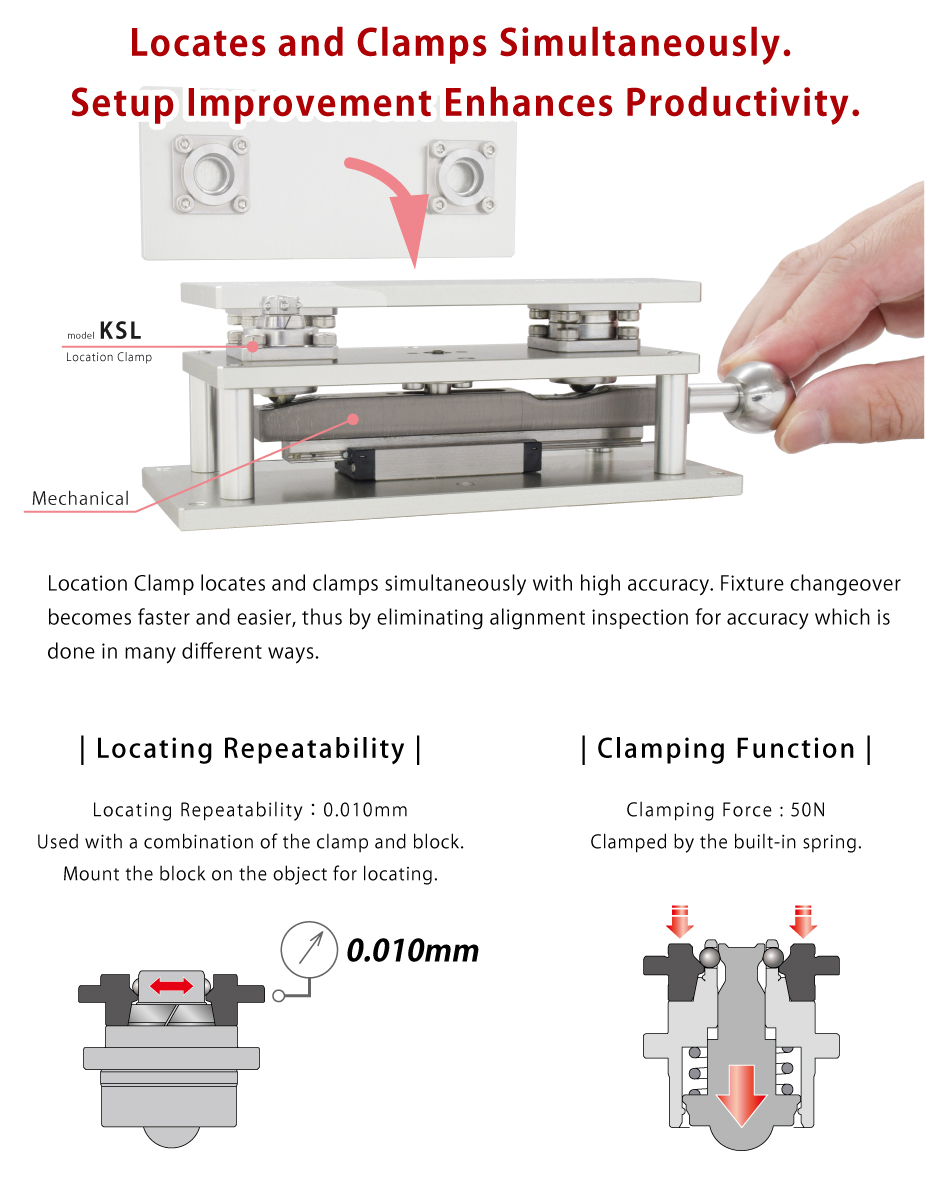 Locates and Clamps Simultaneously.
Setup Improvement Enhances Productivity.

model KSL
Location Clamp

Mechanical

Location Clamp locates and clamps simultaneously with high accuracy. Fixture changeover becomes faster and easier, thus by eliminating alignment inspection for accuracy which is done in many different ways.

| Locating Repeatability |

Locating Repeatability : 0.010mm
Used with a combination of the clamp and block.
Mount the block on the object for locating.

0.010mm

| Clamping Function |

Clamping Force : 50N
Clamped by the built-in spring.