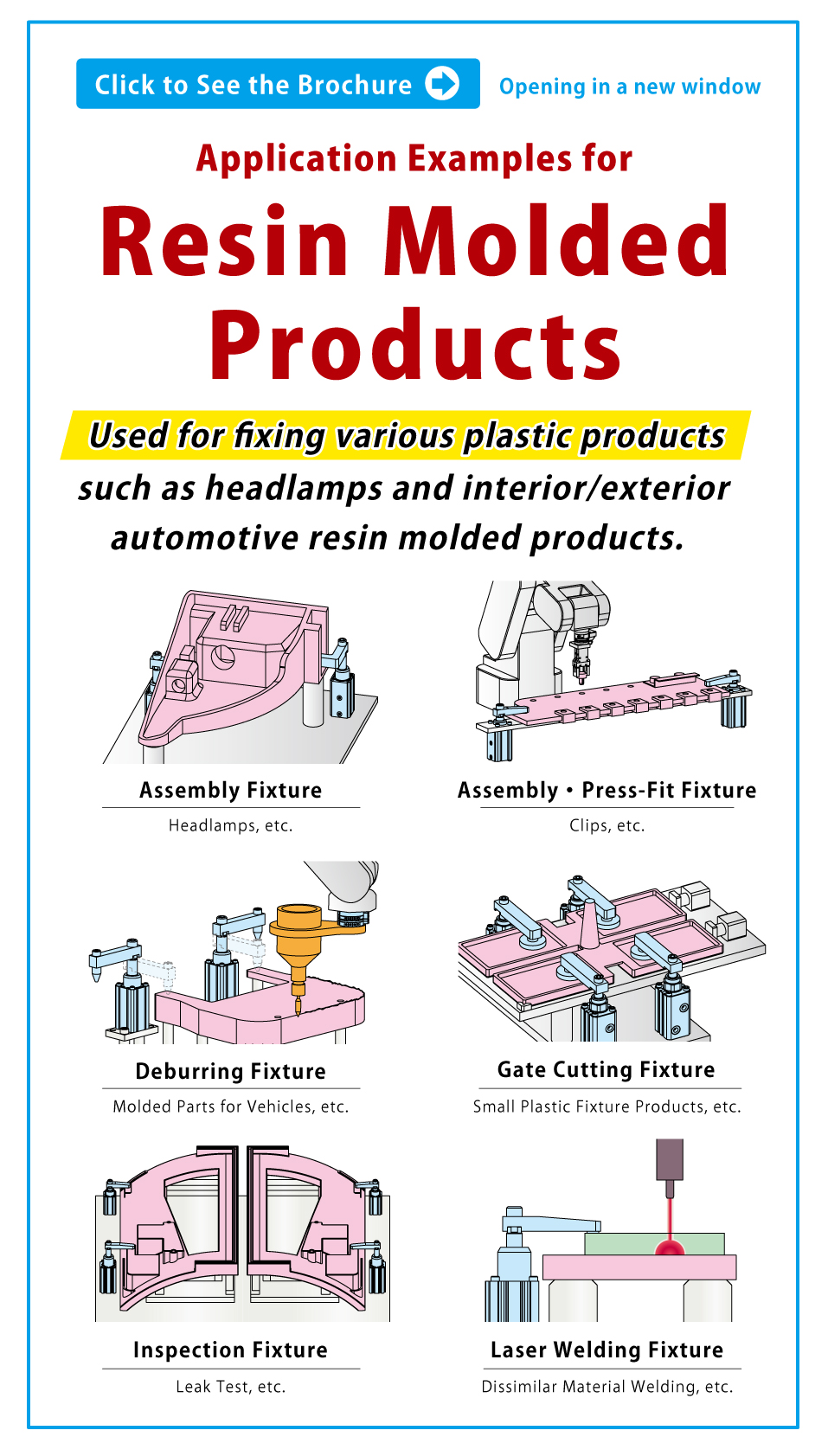 Click to See the Brochure

Opening in a new window

Application Examples for

Resin Molded Products

Used for fixing various plastic products such as headlamps and interior/exterior automotive resin molded products.

Assembly Fixture
Headlamps, etc.

Assembly • Press-Fit Fixture
Clips, etc.

Deburring Fixture
Molded Parts for Vehicles, etc.

Gate Cutting Fixture
Small Plastic Fixture Products, etc.

Inspection Fixture
Leak Test, etc.

Laser Welding Fixture
Dissimilar Material Welding, etc.