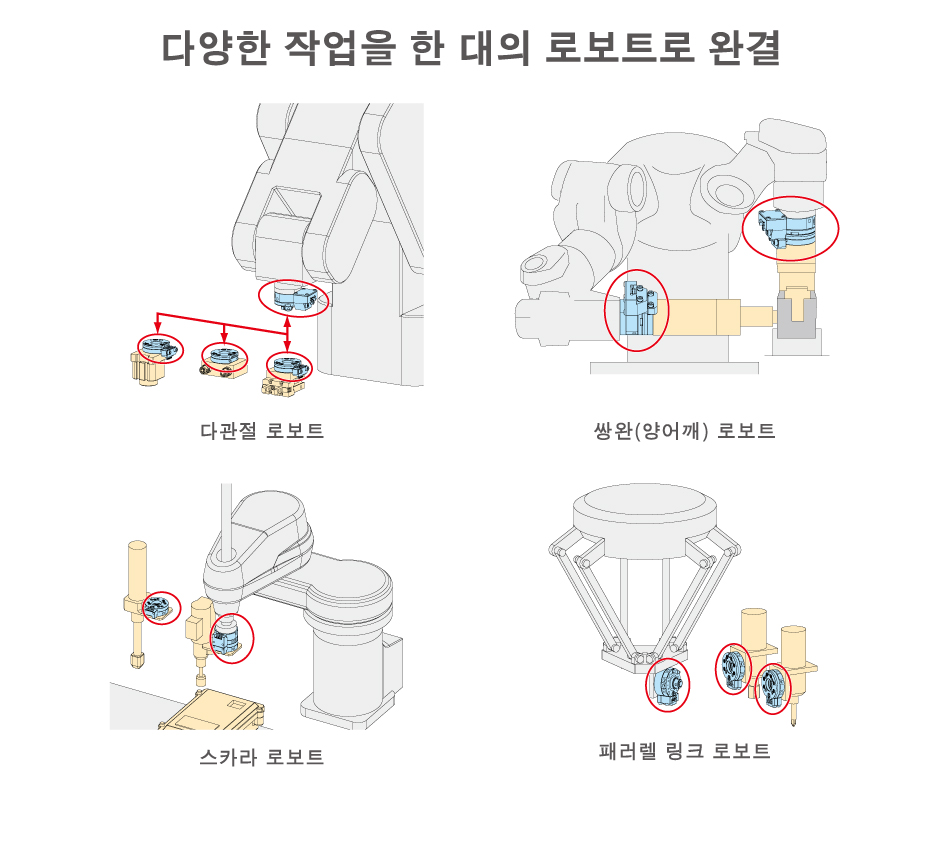 다양한 작업을 한 대의 로보트로 완결

다관절 로보트

쌍완(양어깨) 로보트

스카라 로보트

패러렐 링크 로보트