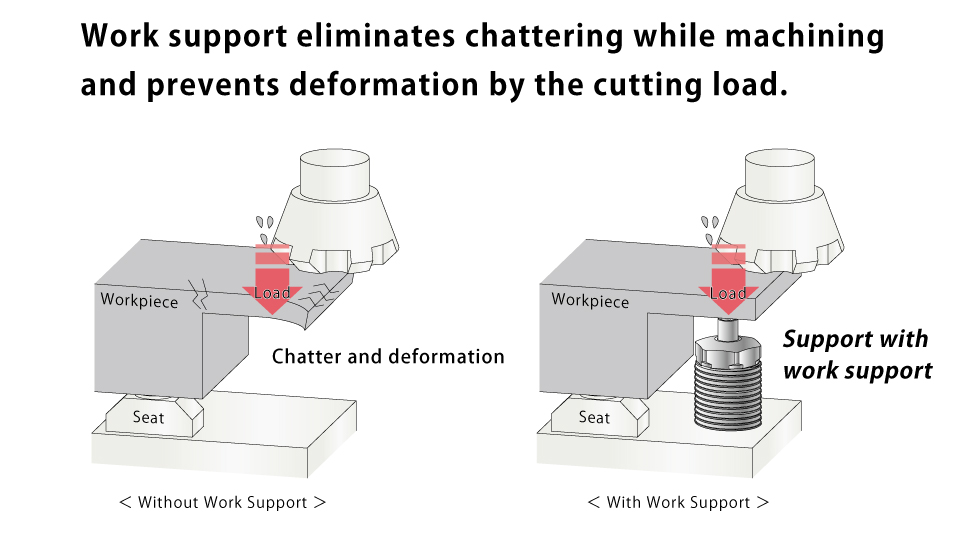 Work support eliminates chattering while machining and prevents deformation by the cutting load.

Workpiece

Load

Chatter and deformation

Seat

< Without Work Support >

Workpiece

Load

Support with work support

Seat

< With Work Support >