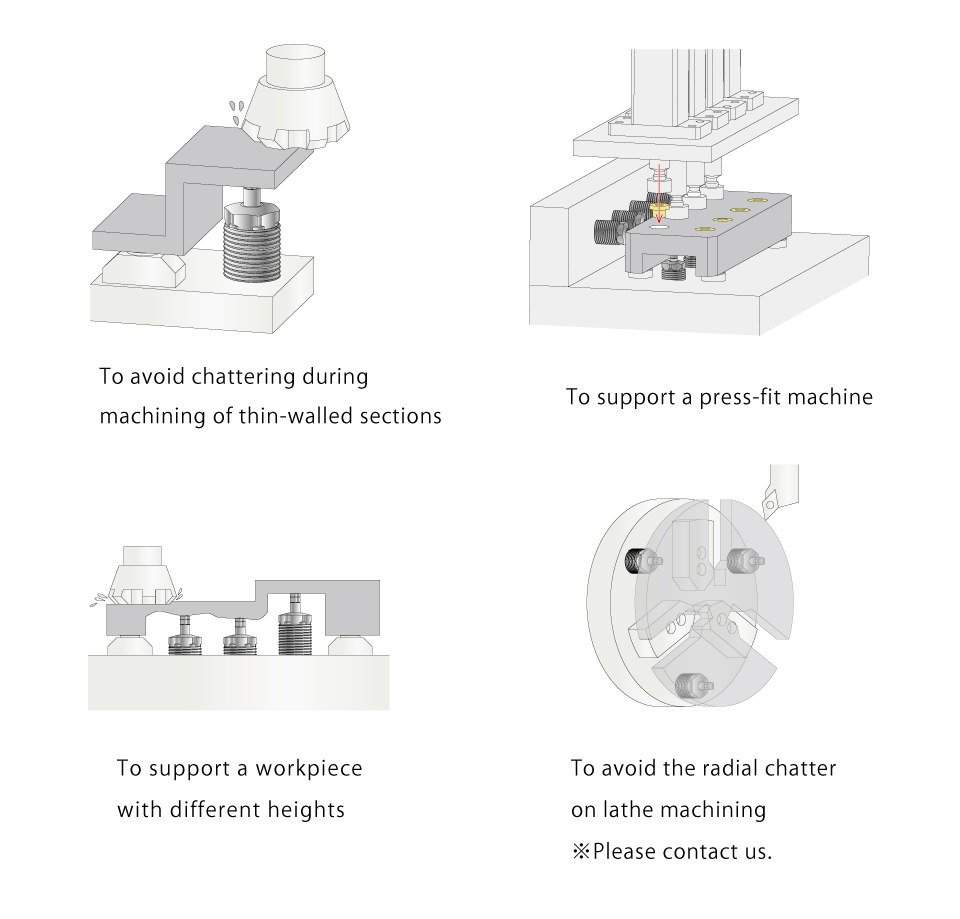 To avoid chattering during machining of thin-walled sections

To support a press-fit machine

To support a workpiece with different heights

To avoid the radial chatter on lathe machining
※Please contact us.