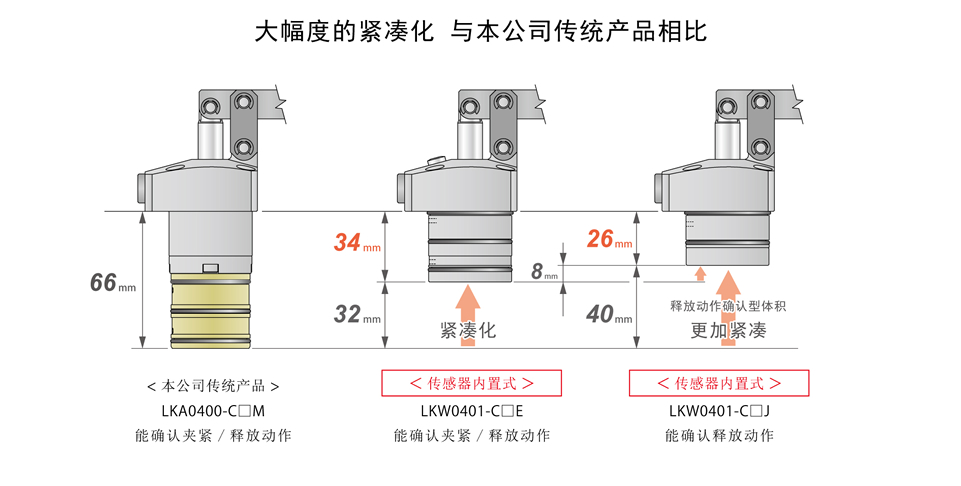 大幅度的紧凑化 与本公司传统产品相比

66mm

34mm

32mm

紧凑化

26mm

8mm

40mm

释放动作确认型体积

更加紧凑

< 本公司传统产品 >
LKA0400-C□M
能确认夹紧 / 释放动作

< 传感器内置式 >
LKW0401-C□E
能确认夹紧 / 释放动作

< 传感器内置式 >
LKW0401-C□J
能确认释放动作